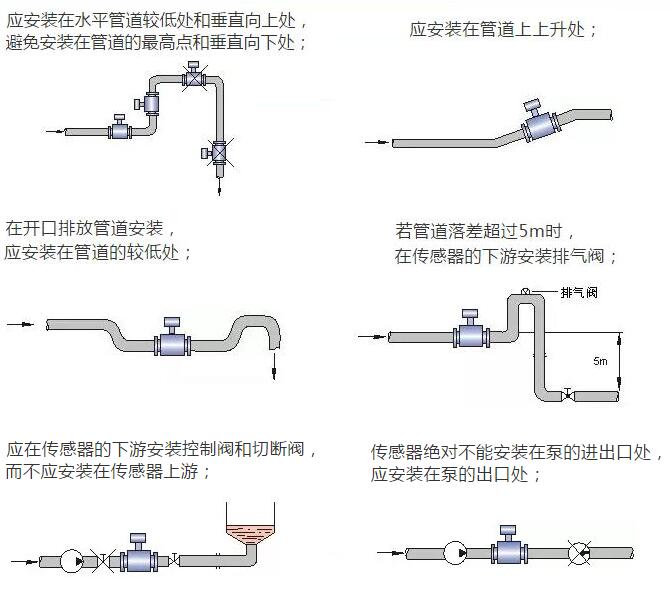 应安装在水平管道较低处和垂直向上处，
避免安装在管道的最高点和垂直向下处；

应安装在管道上上升处；

在开口排放管道安装，
应安装在管道的较低处；

若管道落差超过5m时，
在传感器的下游安装排气阀；

排气阀

5m

应在传感器的下游安装控制阀和切断阀，
而不应安装在传感器上游；

传感器绝对不能安装在泵的进出口处，
应安装在泵的出口处；